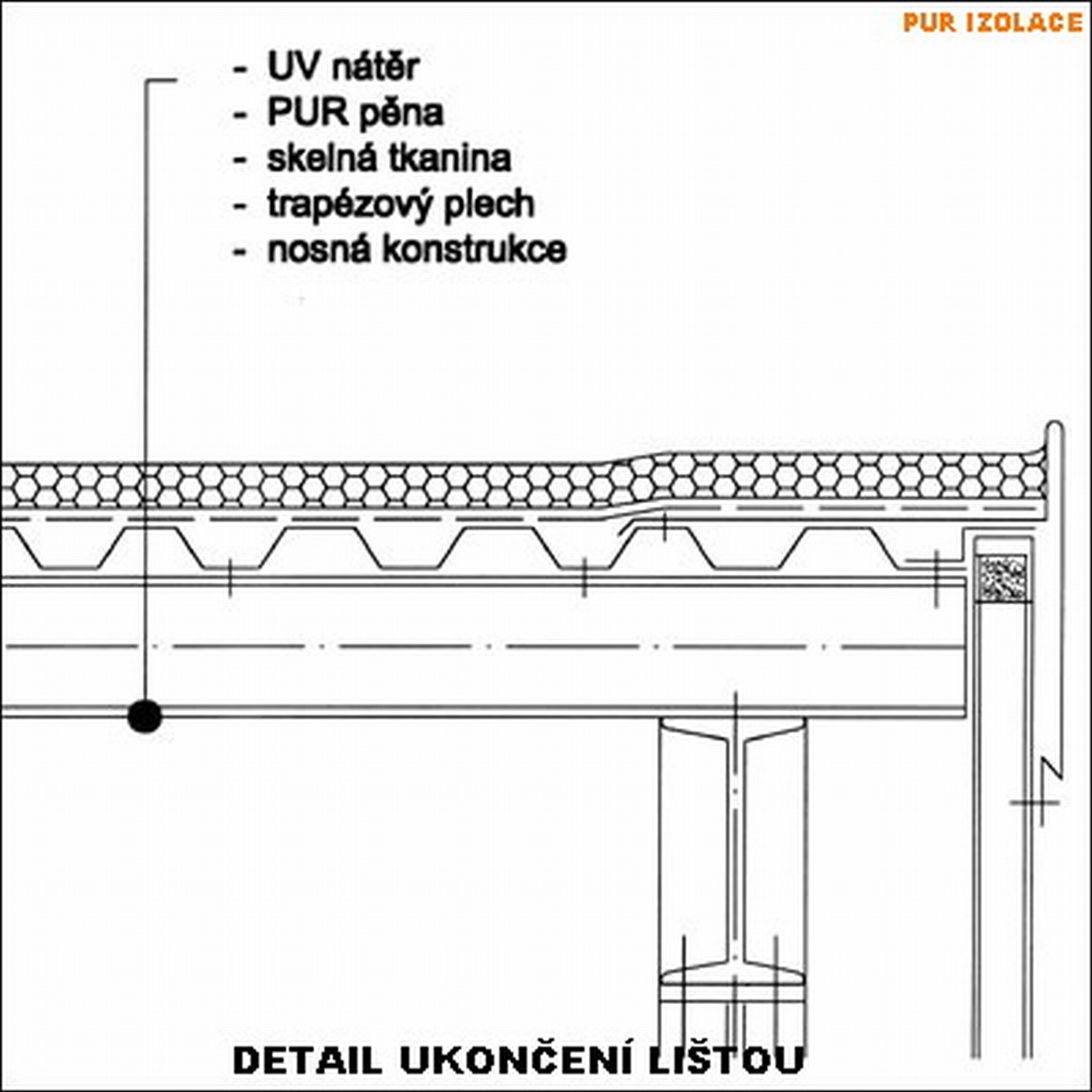 PUR IZOLACE

- UV nátěr
- PUR pěna
- skelná tkanina
- trapézový plech
- nosná konstrukce

DETAIL UKONČENÍ LIŠTOU